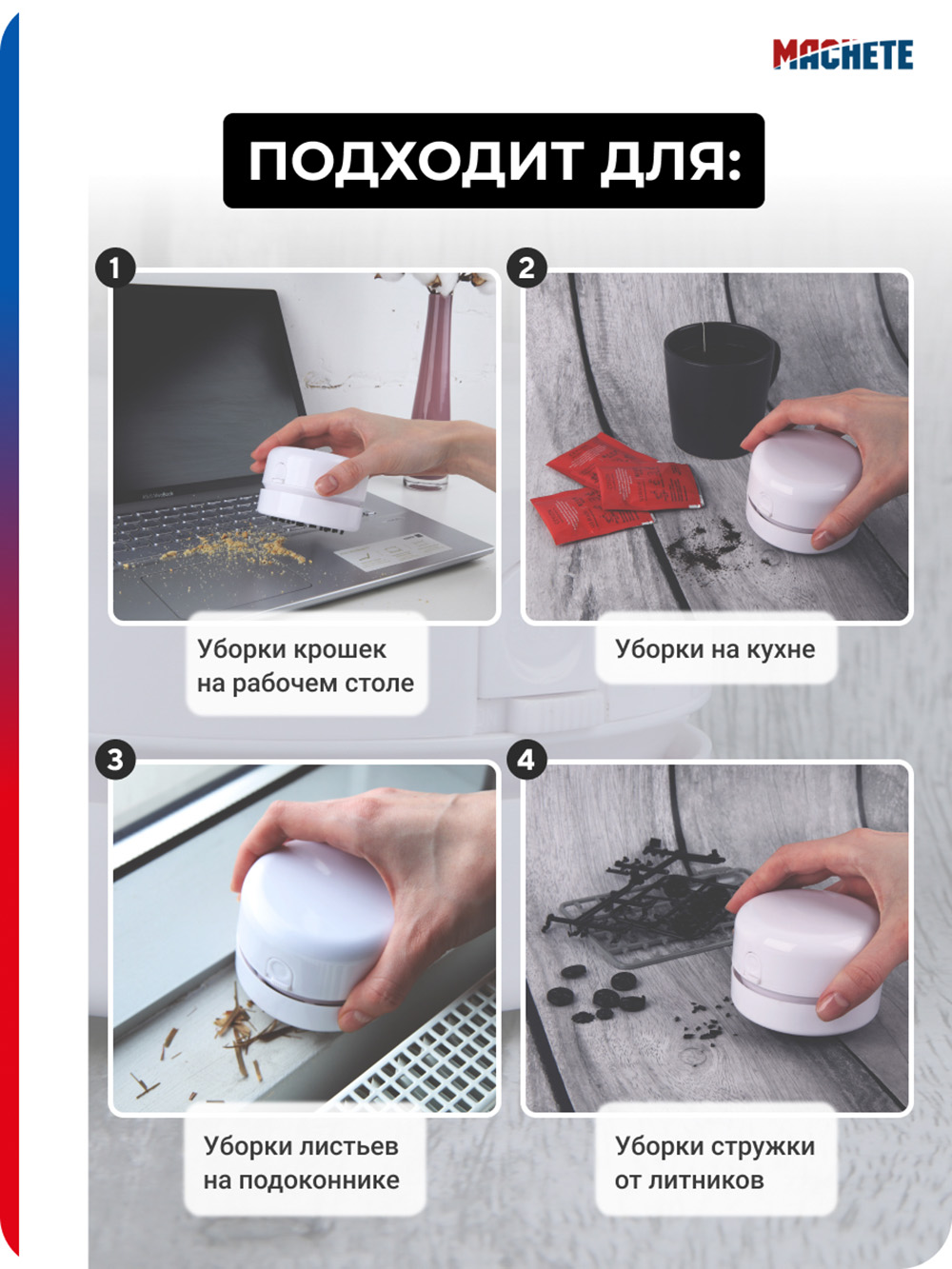 MACHETE

ПОДХОДИТ ДЛЯ:

1

Уборки крошек на рабочем столе

2

Уборки на кухне

3

Уборки листьев на подоконнике

4

Уборки стружки от литников