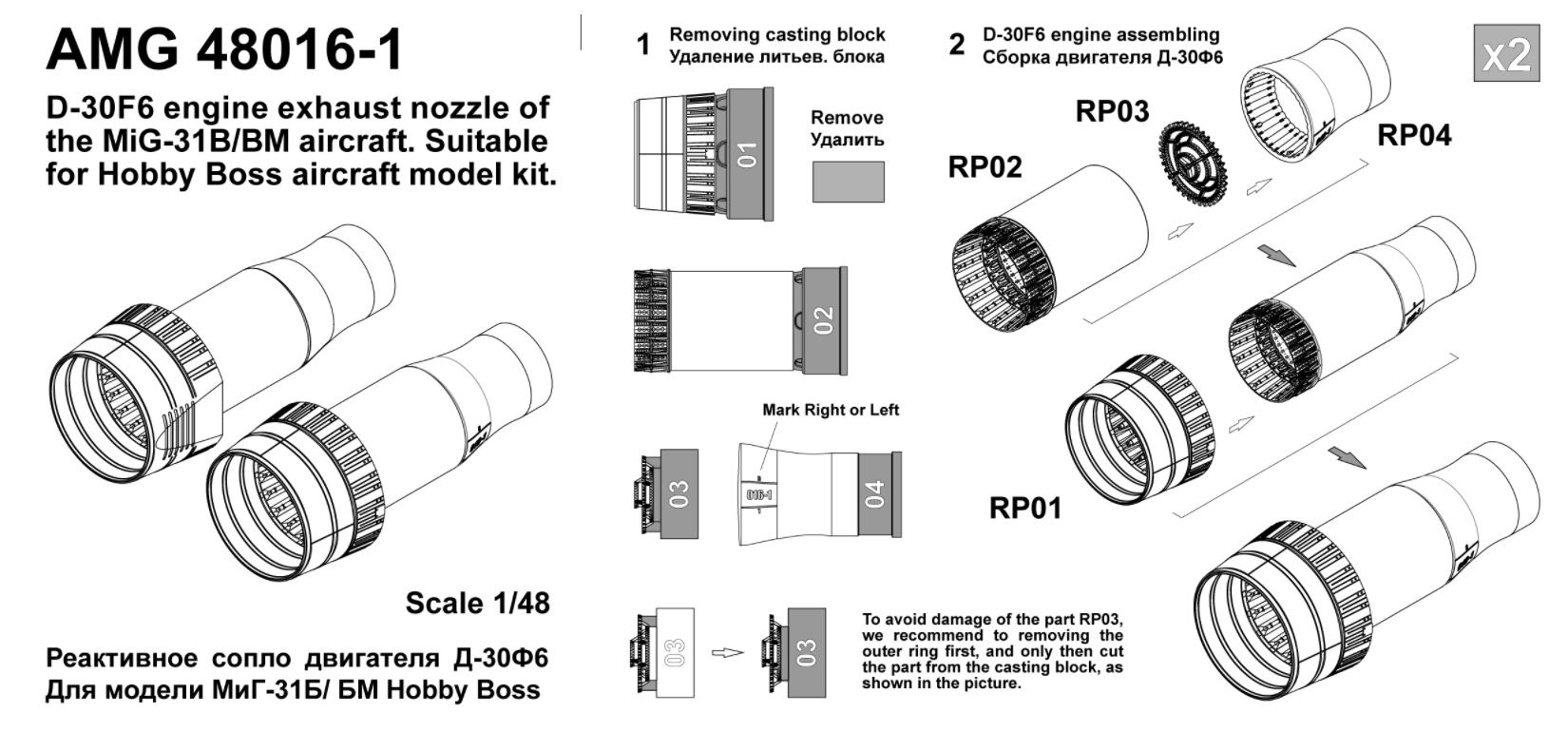 AMG 48016-1

D-30F6 engine exhaust nozzle of the MiG-31B/BM aircraft. Suitable for Hobby Boss aircraft model kit.

Scale 1/48

Реактивное сопло двигателя Д-30Ф6
Для модели МиГ-31Б/ БМ Hobby Boss

1 Removing casting block
Удаление литьев. блока

Remove
Удалить

01

02

Mark Right or Left

03

016-1

04

03

03

To avoid damage of the part RP03, we recommend to removing the outer ring first, and only then cut the part from the casting block, as shown in the picture.

2 D-30F6 engine assembling
Сборка двигателя Д-30Ф6

x2

RP03

RP04

RP02

RP01