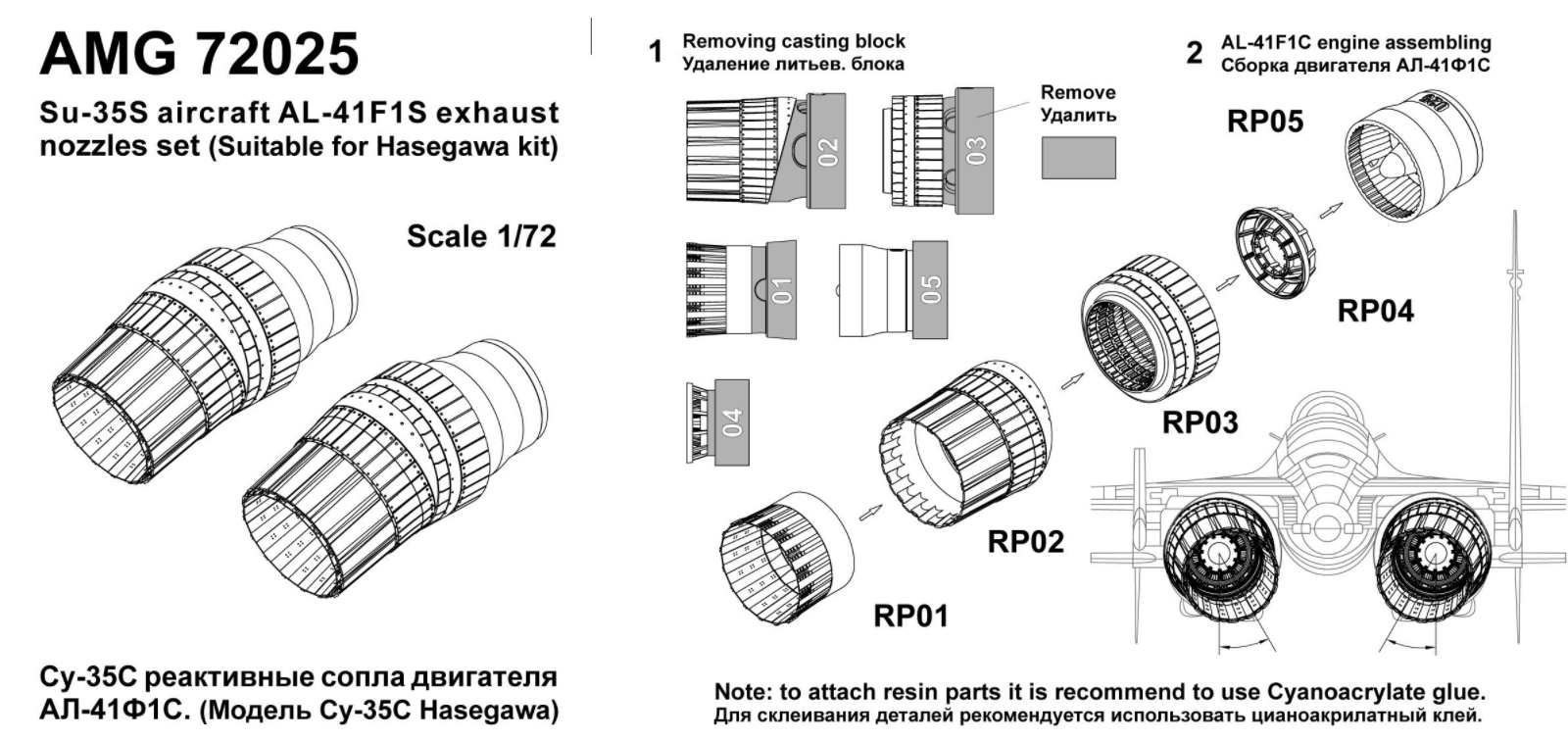 AMG 72025

Su-35S aircraft AL-41F1S exhaust nozzles set (Suitable for Hasegawa kit)

Scale 1/72

Су-35С реактивные сопла двигателя АЛ-41Ф1С. (Модель Су-35С Hasegawa)

1 Removing casting block
Удаление литьев. блока

02

03

Remove
Удалить

01

05

04

2 AL-41F1C engine assembling
Сборка двигателя АЛ-41Ф1С

RP05

RP04

RP03

RP02

RP01

Note: to attach resin parts it is recommend to use Cyanoacrylate glue.
Для склеивания деталей рекомендуется использовать цианоакрилатный клей.