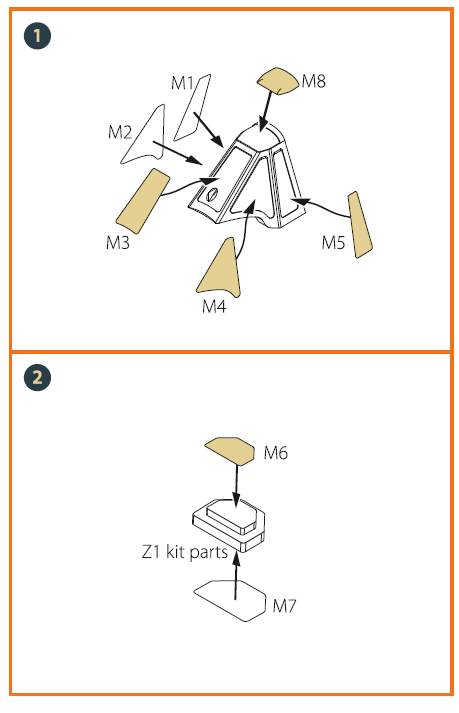 1

M1

M8

M2

M3

M5

M4

2

M6

Z1 kit parts

M7