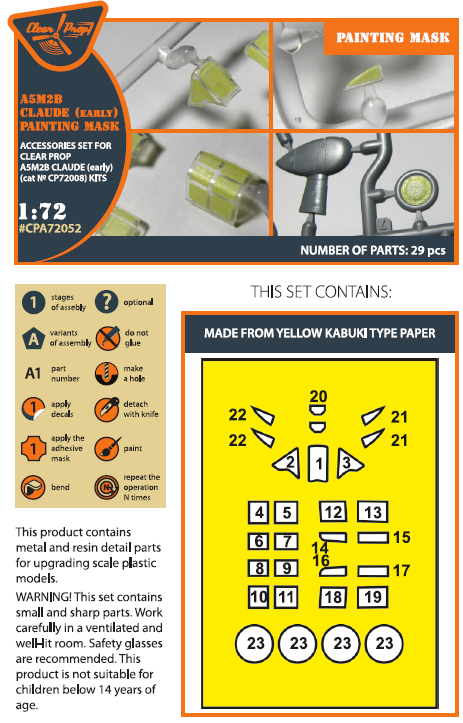 Clear Prop!

PAINTING MASK

A5M2B CLAUDE (early) PAINTING MASK

ACCESSORIES SET FOR CLEAR PROP A5M2B CLAUDE (early) (cat № CP72008) KITS

1:72
#CPA72052

NUMBER OF PARTS: 29 pcs

1 stages of assebly
? optional
A variants of assembly
do not glue
A1 part number
make a hole
1 apply decals
detach with knife
1 apply the adhesive mask
paint
bend
N repeat the operation N times

This product contains metal and resin detail parts for upgrading scale plastic models.
WARNING! This set contains small and sharp parts. Work carefully in a ventilated and well-lit room. Safety glasses are recommended. This product is not suitable for children below 14 years of age.

THIS SET CONTAINS:

MADE FROM YELLOW KABUKI TYPE PAPER

20
22 21
22 21
2 1 3
4 5 12 13
6 7 14 15
8 9 16 17
10 11 18 19
23 23 23 23