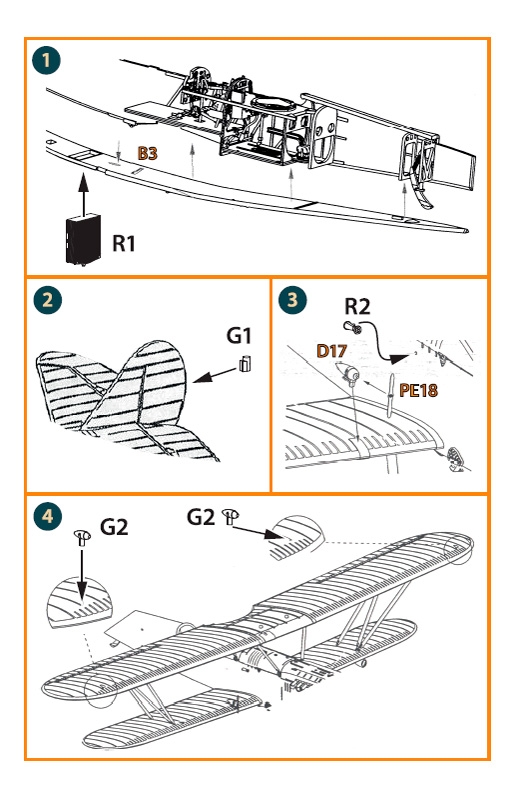 1
B3
R1

2
G1

3
R2
D17
PE18

4
G2
G2