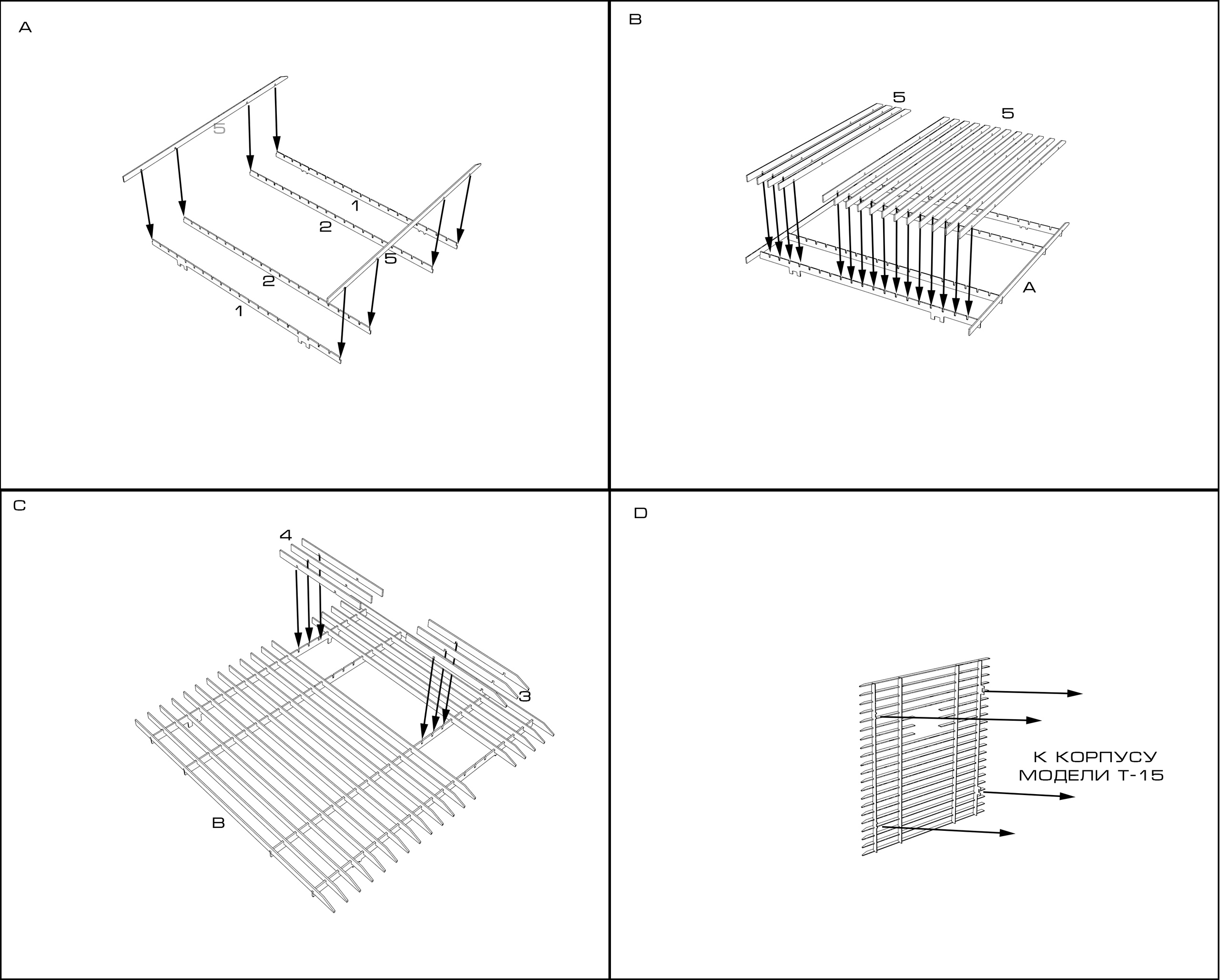 A

5

1

2

5

2

1

B

5

5

A

C

4

3

B

D

К КОРПУСУ МОДЕЛИ Т-15