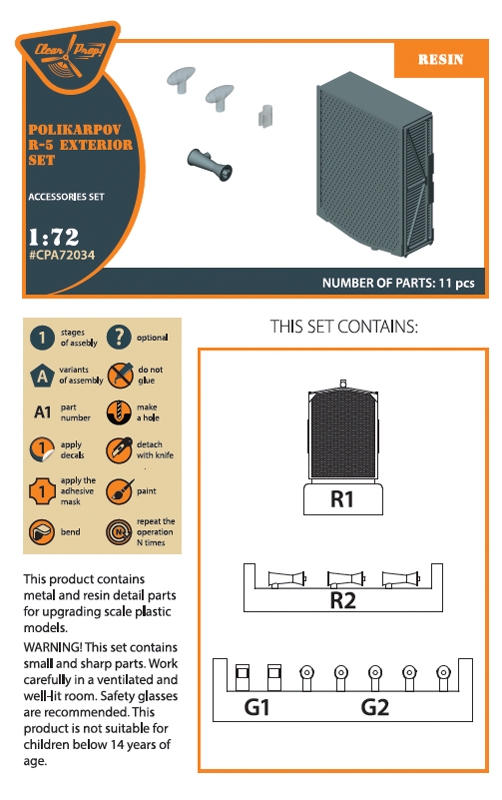 Clear Prop!

RESIN

POLIKARPOV R-5 EXTERIOR SET

ACCESSORIES SET

1:72
#CPA72034

NUMBER OF PARTS: 11 pcs

1 stages of assebly
? optional
A variants of assembly
do not glue
A1 part number
make a hole
1 apply decals
detach with knife
1 apply the adhesive mask
paint
bend
N repeat the operation N times

This product contains metal and resin detail parts for upgrading scale plastic models.

WARNING! This set contains small and sharp parts. Work carefully in a ventilated and well-lit room. Safety glasses are recommended. This product is not suitable for children below 14 years of age.

THIS SET CONTAINS:

R1

R2

G1

G2