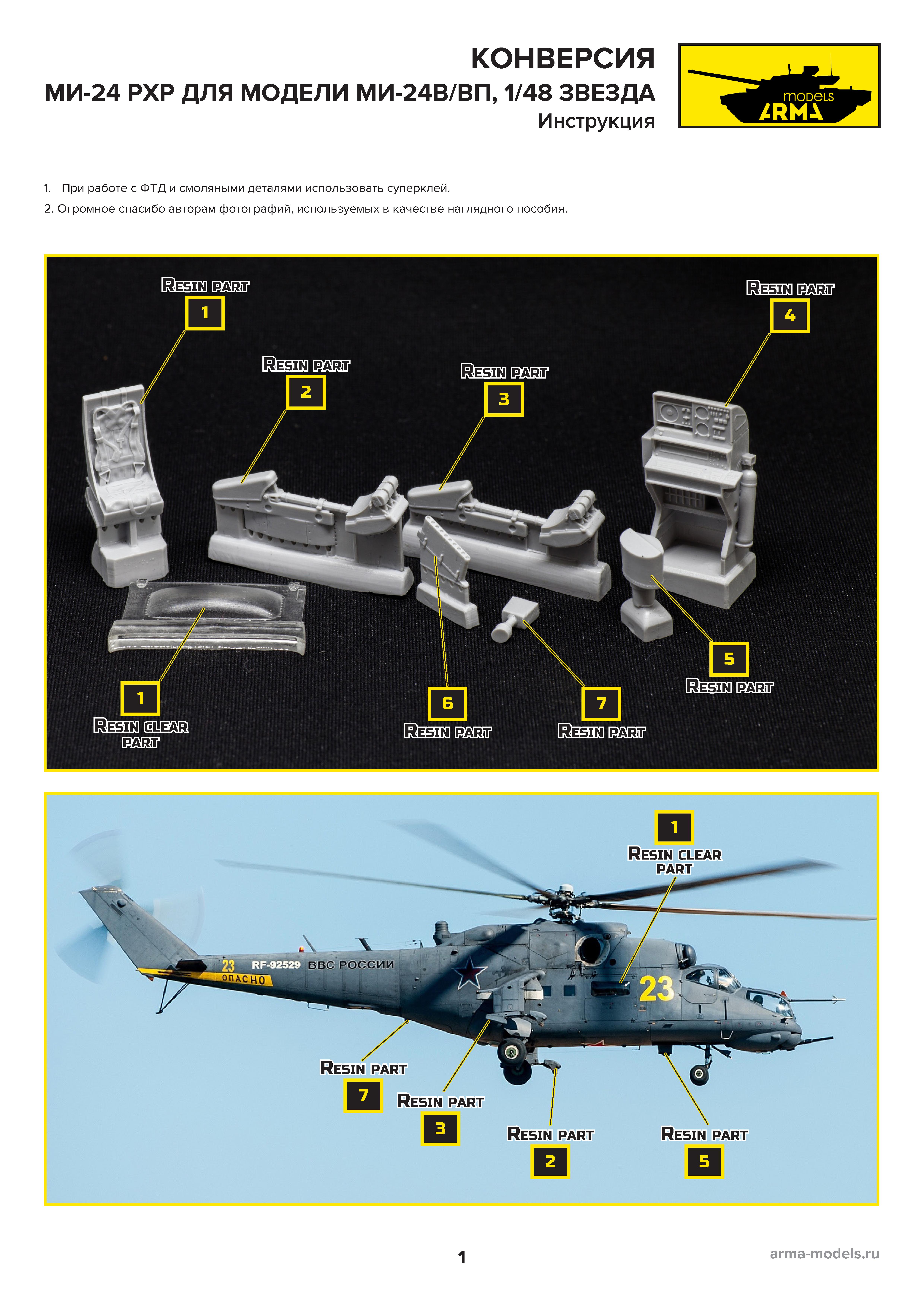 КОНВЕРСИЯ
МИ-24 РХР ДЛЯ МОДЕЛИ МИ-24В/ВП, 1/48 ЗВЕЗДА
Инструкция

models
ARMA

1. При работе с ФТД и смоляными деталями использовать суперклей.
2. Огромное спасибо авторам фотографий, используемых в качестве наглядного пособия.

RESIN PART
1
RESIN PART
2
RESIN PART
3
RESIN PART
4
1
RESIN CLEAR PART
6
RESIN PART
7
RESIN PART
5
RESIN PART

1
RESIN CLEAR PART
23
RF-92529 ВВС РОССИИ
ОПАСНО
23
RESIN PART
7
RESIN PART
3
RESIN PART
2
RESIN PART
5

1
arma-models.ru