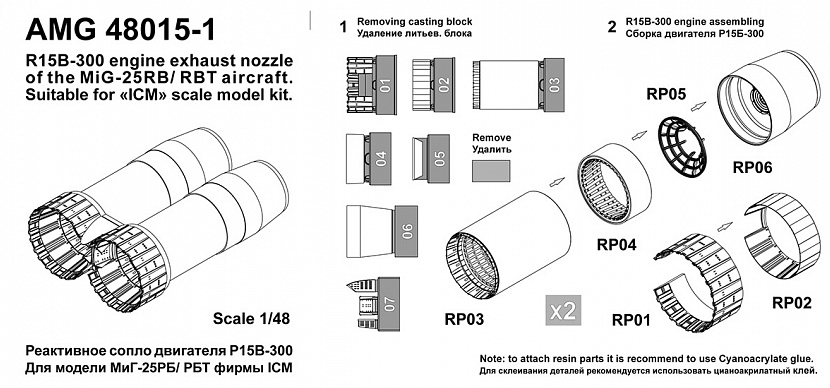 AMG 48015-1

R15B-300 engine exhaust nozzle of the MiG-25RB/ RBT aircraft. Suitable for «ICM» scale model kit.

Scale 1/48

Реактивное сопло двигателя Р15В-300
Для модели МиГ-25РБ/ РБТ фирмы ICM

1 Removing casting block
Удаление литьев. блока

01
02
03
04
05
Remove
Удалить
06
07

2 R15B-300 engine assembling
Сборка двигателя Р15Б-300

RP05
RP06
RP04
RP03
x2
RP01
RP02

Note: to attach resin parts it is recommend to use Cyanoacrylate glue.
Для склеивания деталей рекомендуется использовать цианоакрилатный клей.